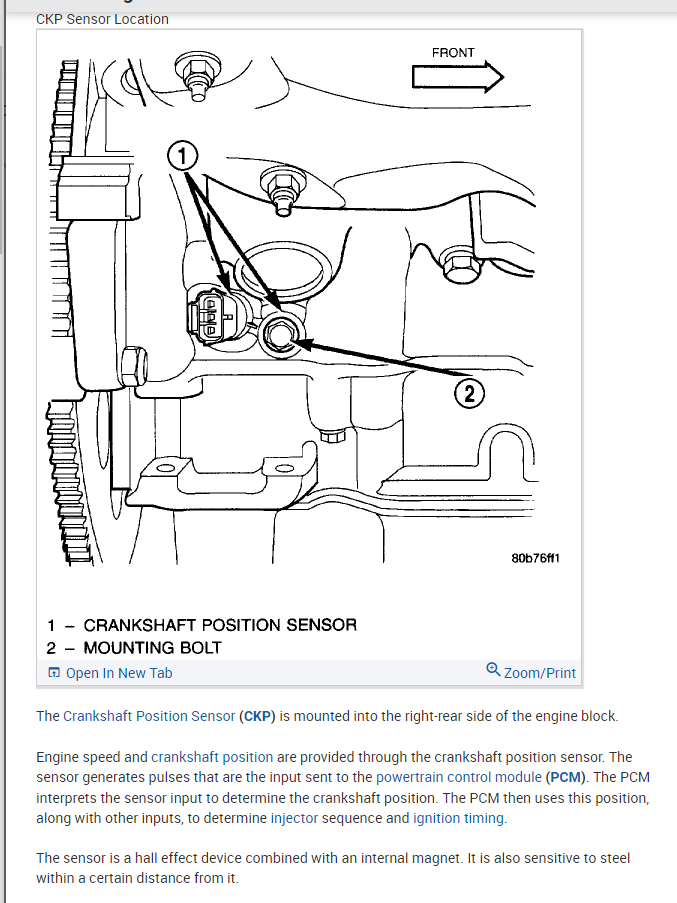 CKP Sensor Location

FRONT

1

2

80b76ff1

1 – CRANKSHAFT POSITION SENSOR
2 – MOUNTING BOLT

Open In New Tab

Zoom/Print

The Crankshaft Position Sensor (CKP) is mounted into the right-rear side of the engine block.

Engine speed and crankshaft position are provided through the crankshaft position sensor. The sensor generates pulses that are the input sent to the powertrain control module (PCM). The PCM interprets the sensor input to determine the crankshaft position. The PCM then uses this position, along with other inputs, to determine injector sequence and ignition timing.

The sensor is a hall effect device combined with an internal magnet. It is also sensitive to steel within a certain distance from it.