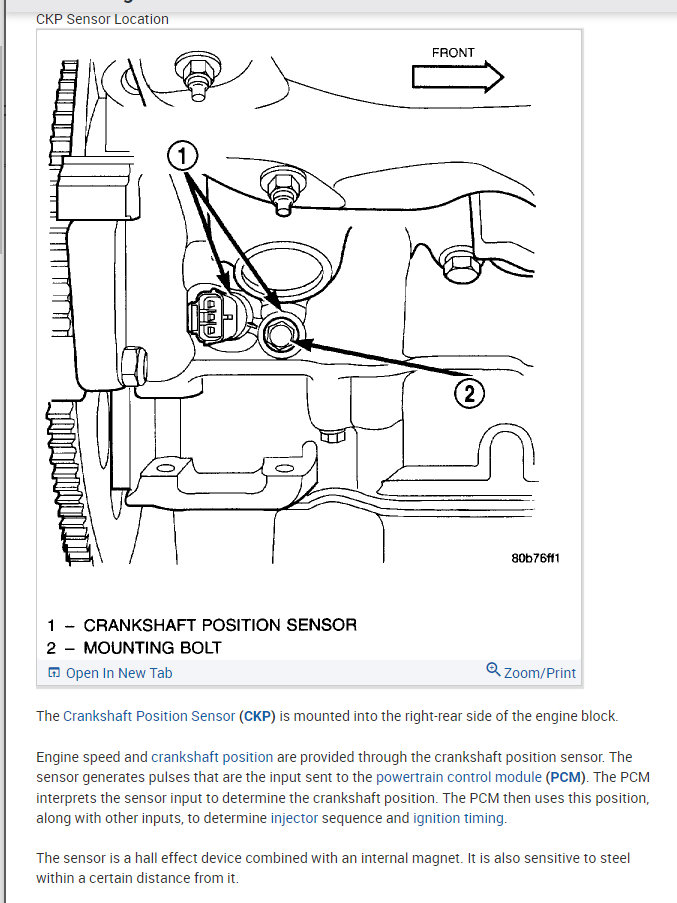 CKP Sensor Location

FRONT

1

2

80b76ff1

1 – CRANKSHAFT POSITION SENSOR
2 – MOUNTING BOLT

Open In New Tab

Zoom/Print

The Crankshaft Position Sensor (CKP) is mounted into the right-rear side of the engine block.

Engine speed and crankshaft position are provided through the crankshaft position sensor. The sensor generates pulses that are the input sent to the powertrain control module (PCM). The PCM interprets the sensor input to determine the crankshaft position. The PCM then uses this position, along with other inputs, to determine injector sequence and ignition timing.

The sensor is a hall effect device combined with an internal magnet. It is also sensitive to steel within a certain distance from it.