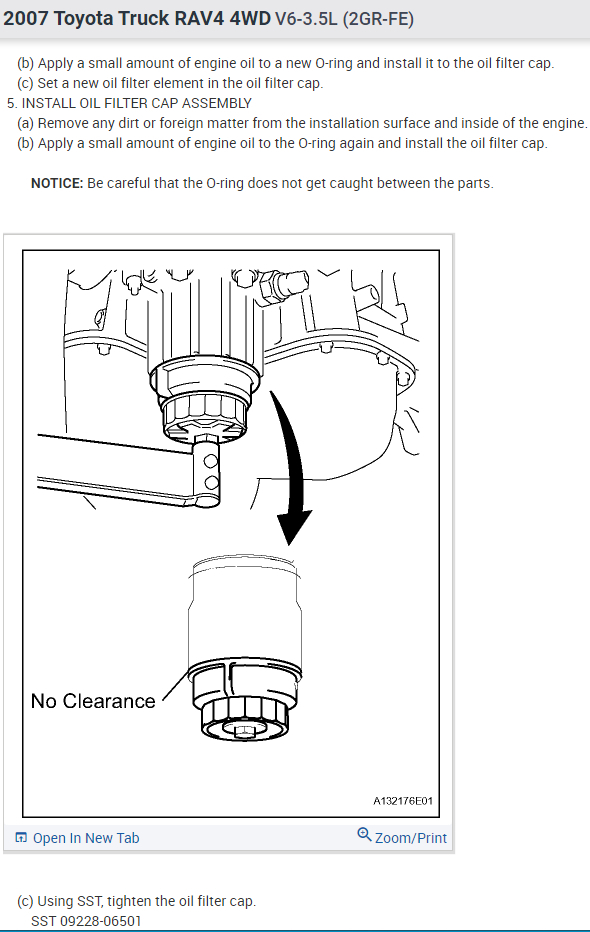 2007 Toyota Truck RAV4 4WD V6-3.5L (2GR-FE)

(b) Apply a small amount of engine oil to a new O-ring and install it to the oil filter cap.
(c) Set a new oil filter element in the oil filter cap.
5. INSTALL OIL FILTER CAP ASSEMBLY
(a) Remove any dirt or foreign matter from the installation surface and inside of the engine.
(b) Apply a small amount of engine oil to the O-ring again and install the oil filter cap.

NOTICE: Be careful that the O-ring does not get caught between the parts.

No Clearance

A132176E01

Open In New Tab

Zoom/Print

(c) Using SST, tighten the oil filter cap.
SST 09228-06501