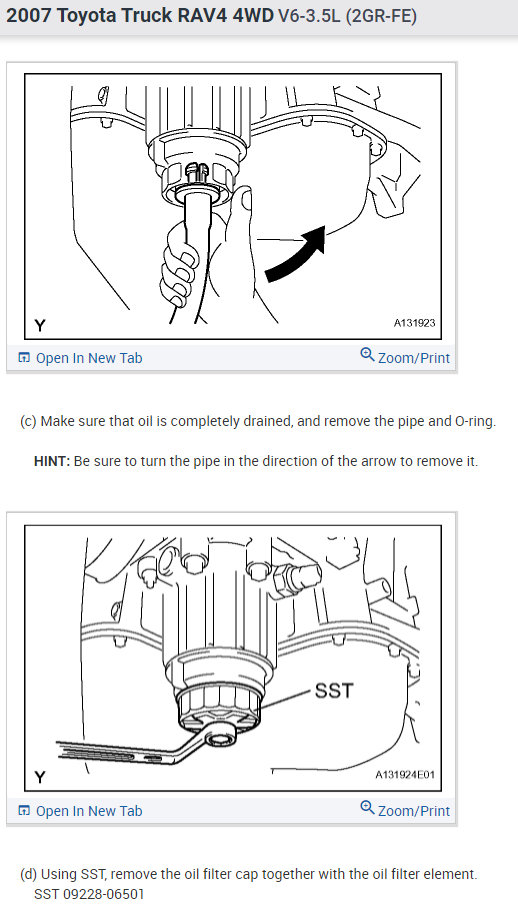 2007 Toyota Truck RAV4 4WD V6-3.5L (2GR-FE)

Y

A131923

Open In New Tab

Zoom/Print

(c) Make sure that oil is completely drained, and remove the pipe and O-ring.

HINT: Be sure to turn the pipe in the direction of the arrow to remove it.

SST

Y

A131924E01

Open In New Tab

Zoom/Print

(d) Using SST, remove the oil filter cap together with the oil filter element. SST 09228-06501