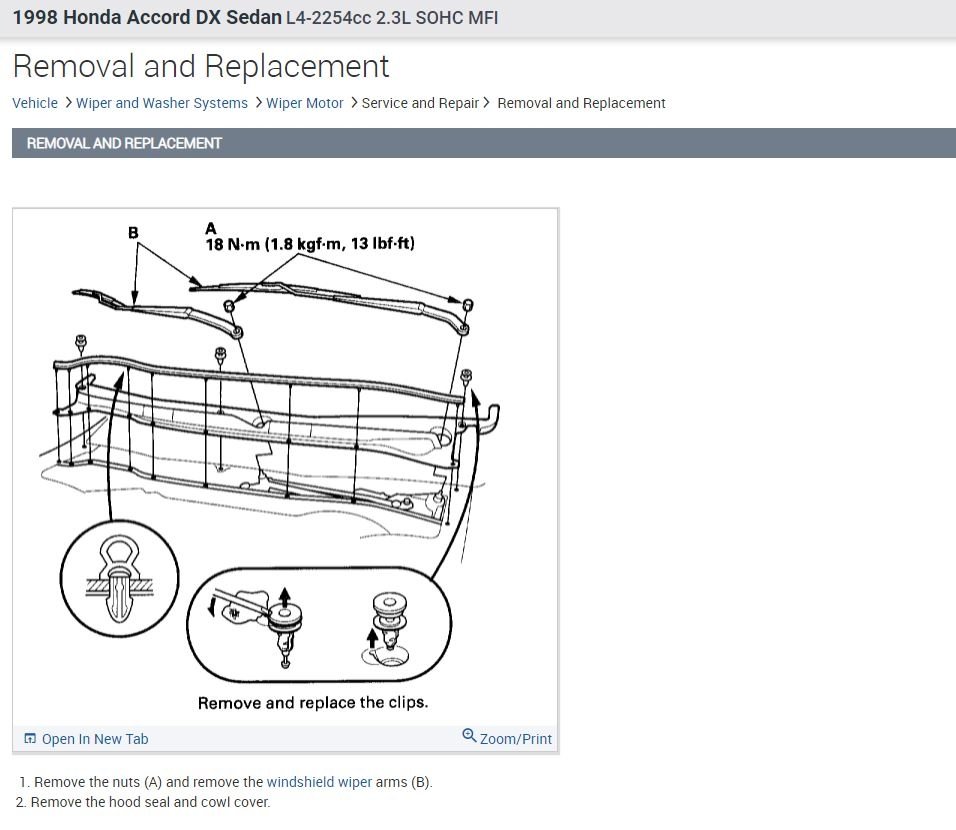 1998 Honda Accord DX Sedan L4-2254cc 2.3L SOHC MFI

Removal and Replacement

Vehicle > Wiper and Washer Systems > Wiper Motor > Service and Repair > Removal and Replacement

REMOVAL AND REPLACEMENT

B

A
18 N·m (1.8 kgf·m, 13 lbf·ft)

Remove and replace the clips.

Open In New Tab

Zoom/Print

1. Remove the nuts (A) and remove the windshield wiper arms (B).
2. Remove the hood seal and cowl cover.