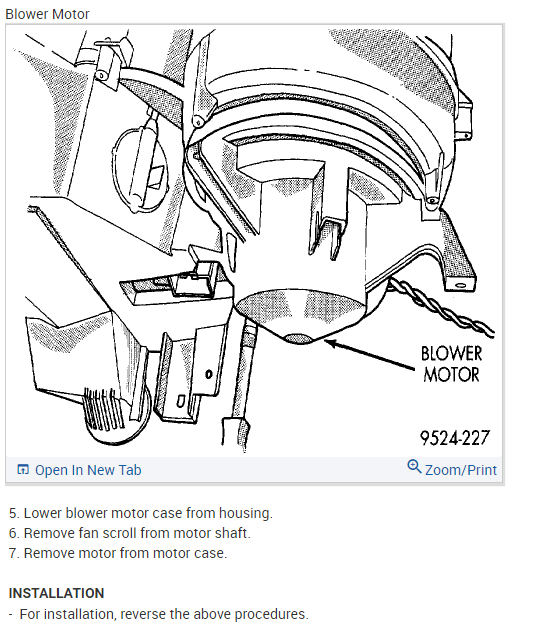 Blower Motor

BLOWER MOTOR

9524-227

Open In New Tab

Zoom/Print

5. Lower blower motor case from housing.
6. Remove fan scroll from motor shaft.
7. Remove motor from motor case.

INSTALLATION
- For installation, reverse the above procedures.