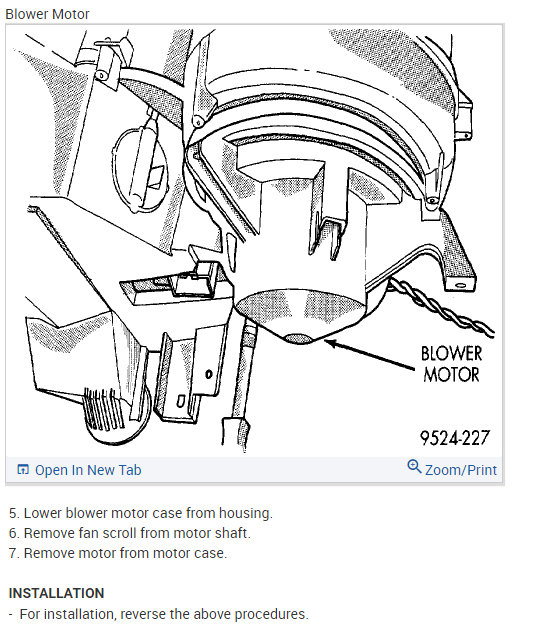 Blower Motor

BLOWER MOTOR

9524-227

Open In New Tab

Zoom/Print

5. Lower blower motor case from housing.
6. Remove fan scroll from motor shaft.
7. Remove motor from motor case.

INSTALLATION

- For installation, reverse the above procedures.