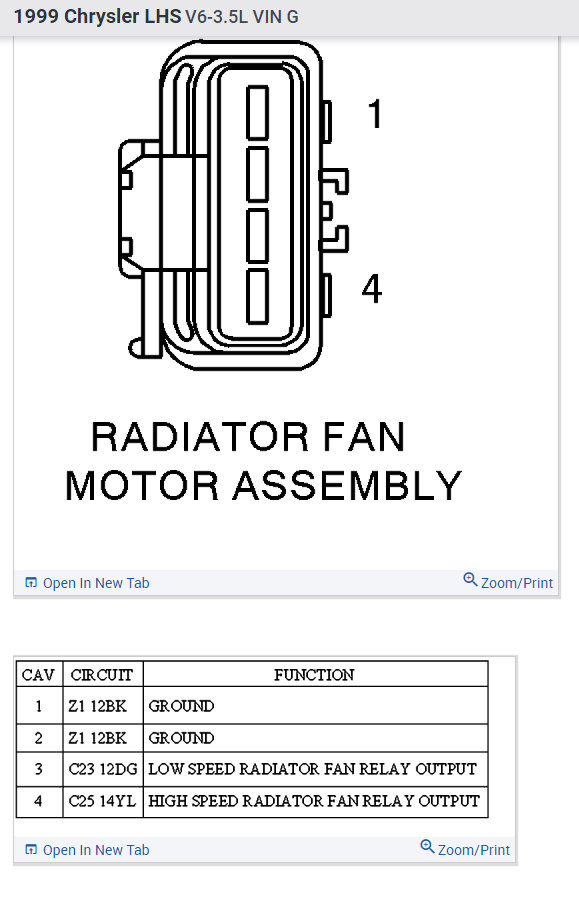 1999 Chrysler LHS V6-3.5L VIN G

1

4

RADIATOR FAN MOTOR ASSEMBLY

Open In New Tab

Zoom/Print

| CAV | CIRCUIT | FUNCTION |
|---|---|---|
| 1 | Z1 12BK | GROUND |
| 2 | Z1 12BK | GROUND |
| 3 | C23 12DG | LOW SPEED RADIATOR FAN RELAY OUTPUT |
| 4 | C25 14YL | HIGH SPEED RADIATOR FAN RELAY OUTPUT |

Open In New Tab

Zoom/Print