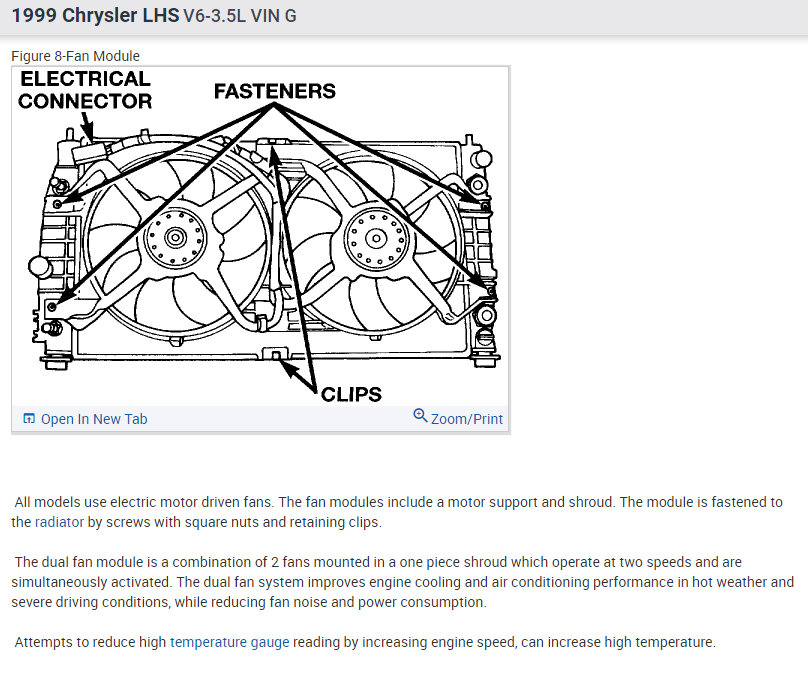 1999 Chrysler LHS V6-3.5L VIN G

Figure 8-Fan Module

ELECTRICAL CONNECTOR

FASTENERS

CLIPS

Open In New Tab

Zoom/Print

All models use electric motor driven fans. The fan modules include a motor support and shroud. The module is fastened to the radiator by screws with square nuts and retaining clips.

The dual fan module is a combination of 2 fans mounted in a one piece shroud which operate at two speeds and are simultaneously activated. The dual fan system improves engine cooling and air conditioning performance in hot weather and severe driving conditions, while reducing fan noise and power consumption.

Attempts to reduce high temperature gauge reading by increasing engine speed, can increase high temperature.