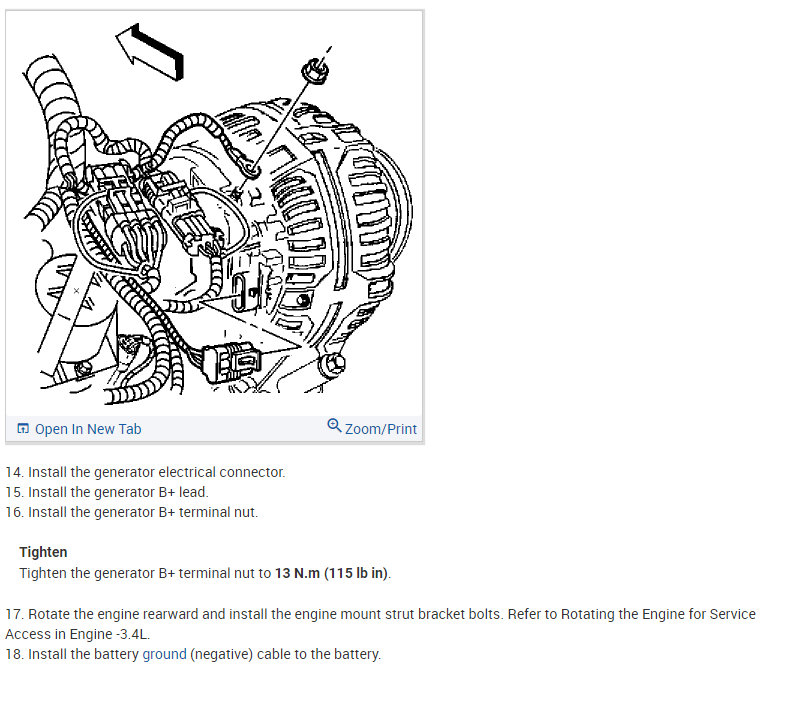 Open In New Tab
Zoom/Print

14. Install the generator electrical connector.
15. Install the generator B+ lead.
16. Install the generator B+ terminal nut.

Tighten
Tighten the generator B+ terminal nut to 13 N.m (115 lb in).

17. Rotate the engine rearward and install the engine mount strut bracket bolts. Refer to Rotating the Engine for Service Access in Engine -3.4L.
18. Install the battery ground (negative) cable to the battery.