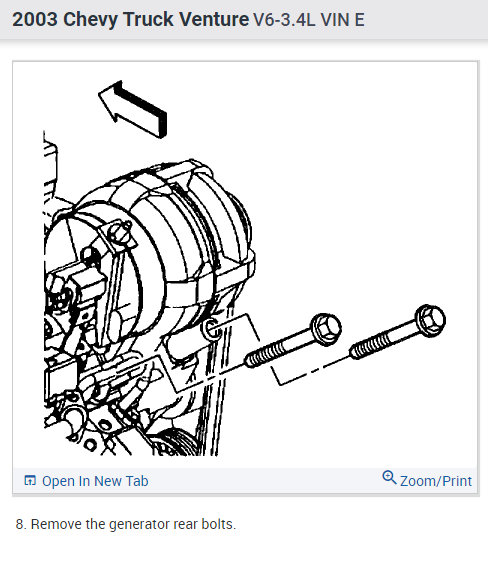 2003 Chevy Truck Venture V6-3.4L VIN E

Open In New Tab

Zoom/Print

8. Remove the generator rear bolts.