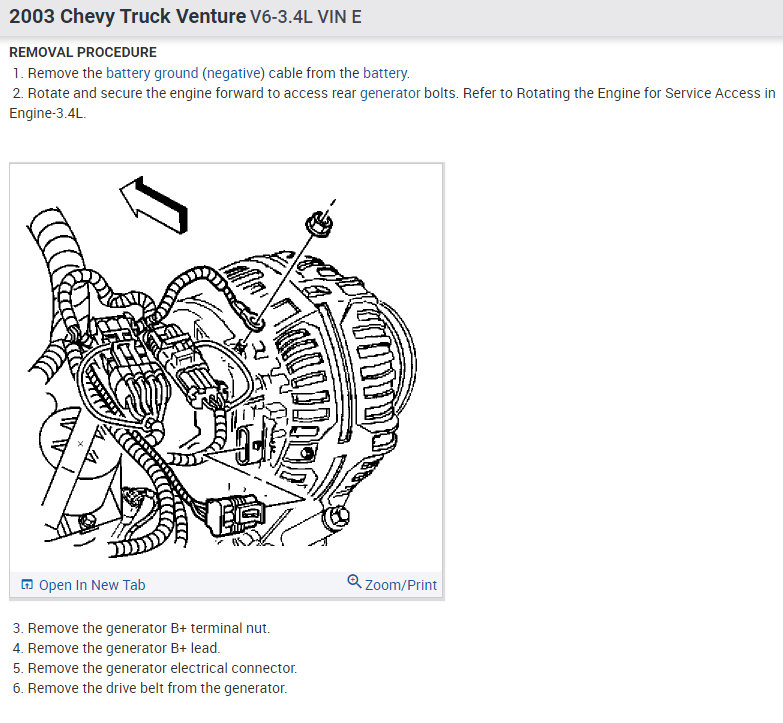 2003 Chevy Truck Venture V6-3.4L VIN E

REMOVAL PROCEDURE

1. Remove the battery ground (negative) cable from the battery.
2. Rotate and secure the engine forward to access rear generator bolts. Refer to Rotating the Engine for Service Access in Engine-3.4L.

Open In New Tab
Zoom/Print

3. Remove the generator B+ terminal nut.
4. Remove the generator B+ lead.
5. Remove the generator electrical connector.
6. Remove the drive belt from the generator.