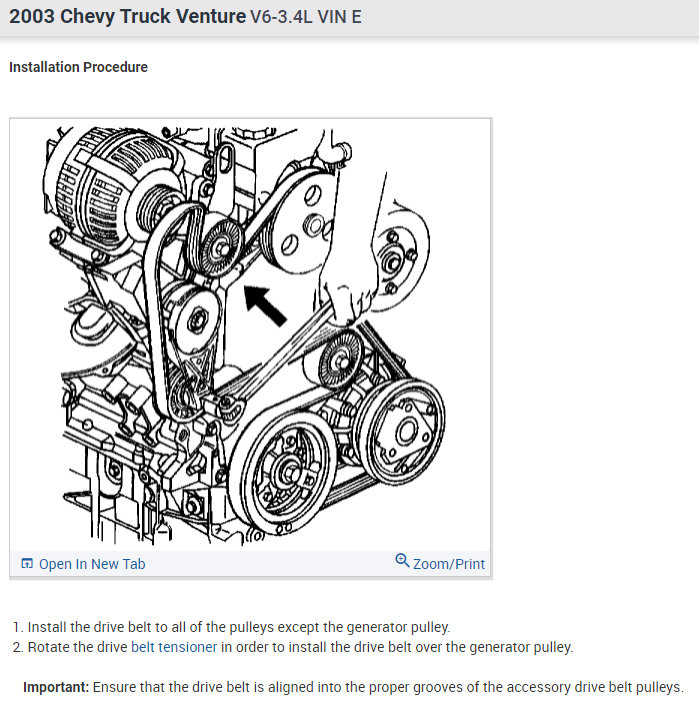 2003 Chevy Truck Venture V6-3.4L VIN E

Installation Procedure

Open In New Tab

Zoom/Print

1. Install the drive belt to all of the pulleys except the generator pulley.
2. Rotate the drive belt tensioner in order to install the drive belt over the generator pulley.

Important: Ensure that the drive belt is aligned into the proper grooves of the accessory drive belt pulleys.