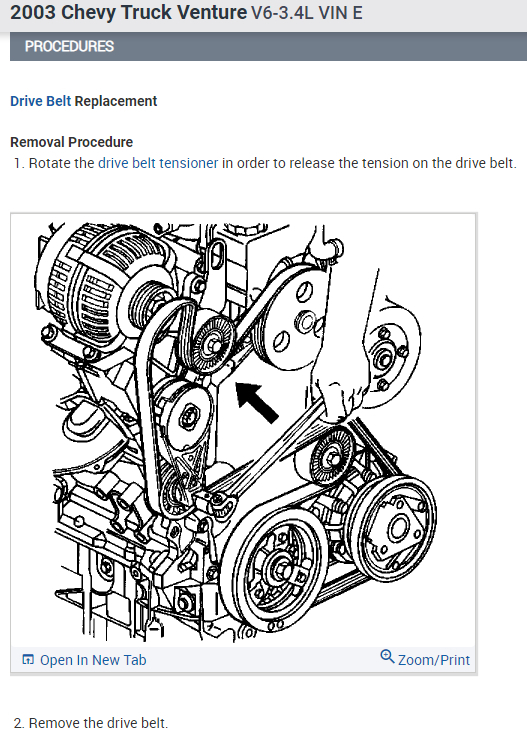 2003 Chevy Truck Venture V6-3.4L VIN E

PROCEDURES

Drive Belt Replacement

Removal Procedure

1. Rotate the drive belt tensioner in order to release the tension on the drive belt.

Open In New Tab

Zoom/Print

2. Remove the drive belt.