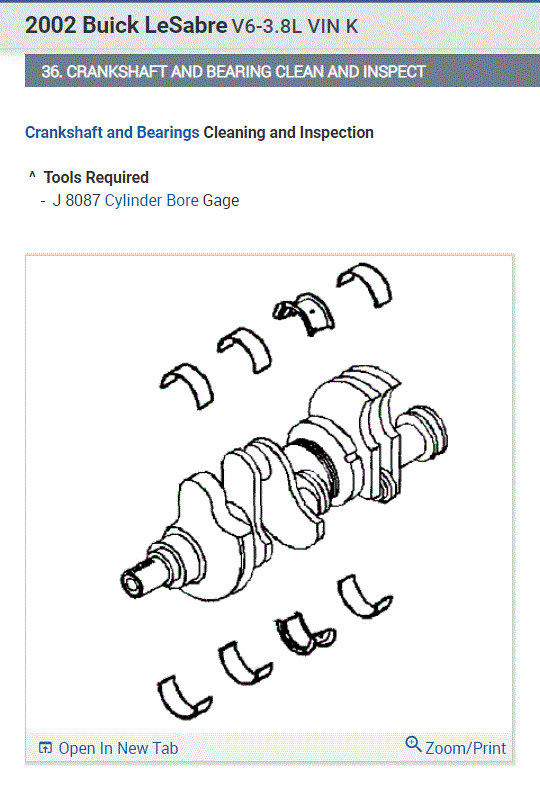 2002 Buick LeSabre V6-3.8L VIN K

36. CRANKSHAFT AND BEARING CLEAN AND INSPECT

Crankshaft and Bearings Cleaning and Inspection

^ Tools Required
- J 8087 Cylinder Bore Gage

Open In New Tab

Zoom/Print