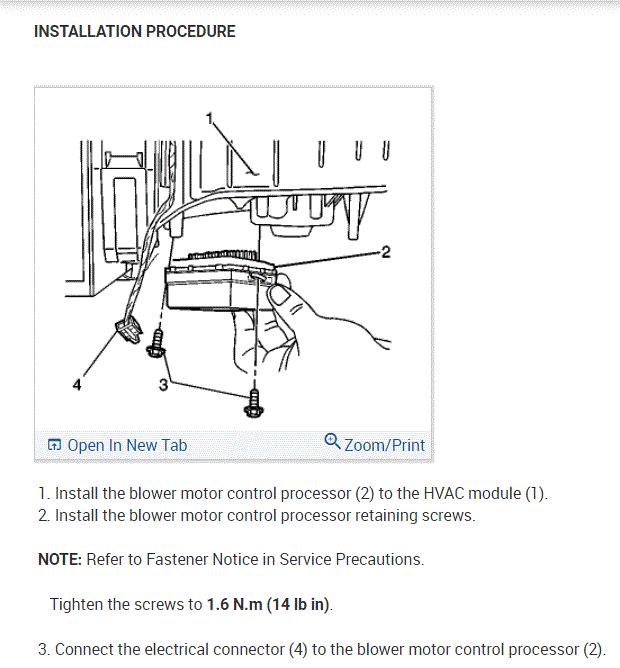 INSTALLATION PROCEDURE

1

2

4

3

Open In New Tab

Zoom/Print

1. Install the blower motor control processor (2) to the HVAC module (1).
2. Install the blower motor control processor retaining screws.

NOTE: Refer to Fastener Notice in Service Precautions.

Tighten the screws to 1.6 N.m (14 lb in).

3. Connect the electrical connector (4) to the blower motor control processor (2).