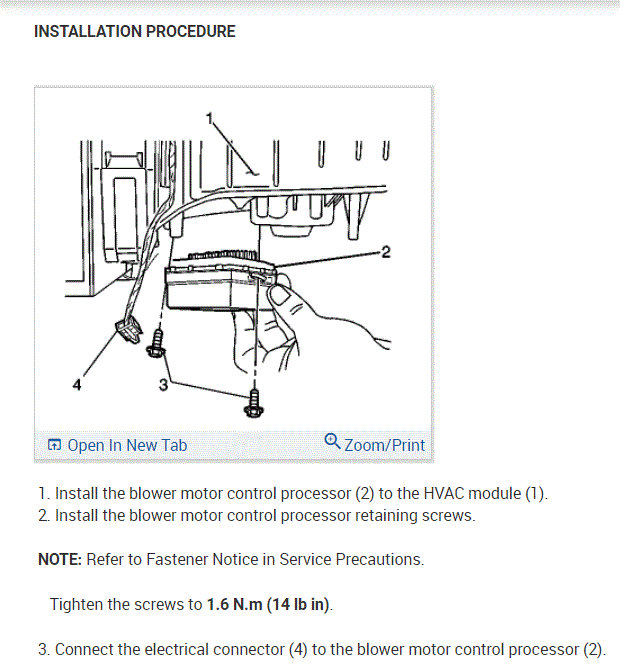 INSTALLATION PROCEDURE

1

2

4

3

Open In New Tab

Zoom/Print

1. Install the blower motor control processor (2) to the HVAC module (1).
2. Install the blower motor control processor retaining screws.

NOTE: Refer to Fastener Notice in Service Precautions.

Tighten the screws to 1.6 N.m (14 lb in).

3. Connect the electrical connector (4) to the blower motor control processor (2).