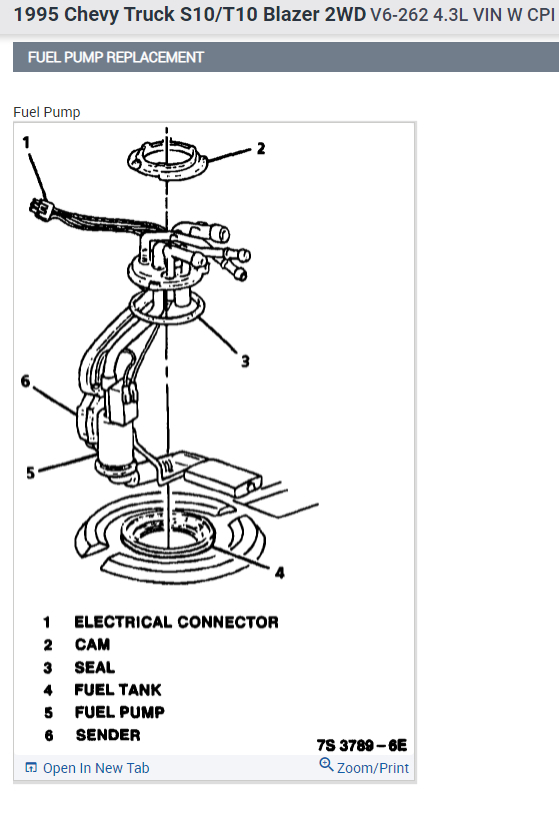 1995 Chevy Truck S10/T10 Blazer 2WD V6-262 4.3L VIN W CPI

FUEL PUMP REPLACEMENT

Fuel Pump

1

2

3

6

5

4

1 ELECTRICAL CONNECTOR
2 CAM
3 SEAL
4 FUEL TANK
5 FUEL PUMP
6 SENDER

7S 3789 – 6E

Open In New Tab

Zoom/Print