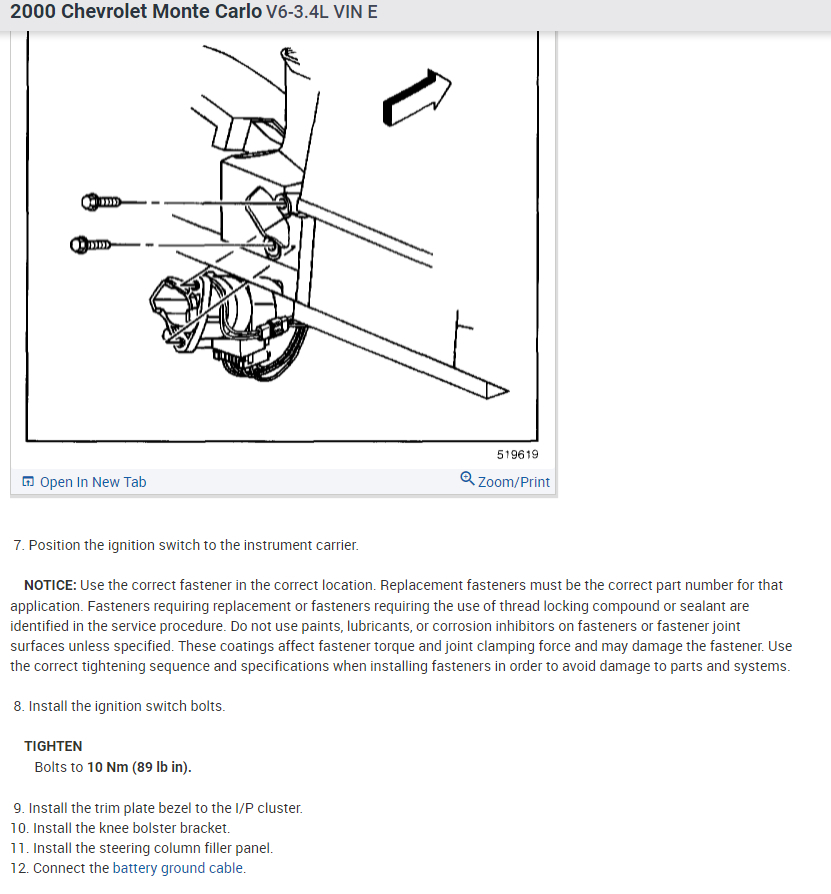 2000 Chevrolet Monte Carlo V6-3.4L VIN E

519619

Open In New Tab

Zoom/Print

7. Position the ignition switch to the instrument carrier.

NOTICE: Use the correct fastener in the correct location. Replacement fasteners must be the correct part number for that application. Fasteners requiring replacement or fasteners requiring the use of thread locking compound or sealant are identified in the service procedure. Do not use paints, lubricants, or corrosion inhibitors on fasteners or fastener joint surfaces unless specified. These coatings affect fastener torque and joint clamping force and may damage the fastener. Use the correct tightening sequence and specifications when installing fasteners in order to avoid damage to parts and systems.

8. Install the ignition switch bolts.

TIGHTEN
Bolts to 10 Nm (89 lb in).

9. Install the trim plate bezel to the I/P cluster.
10. Install the knee bolster bracket.
11. Install the steering column filler panel.
12. Connect the battery ground cable.