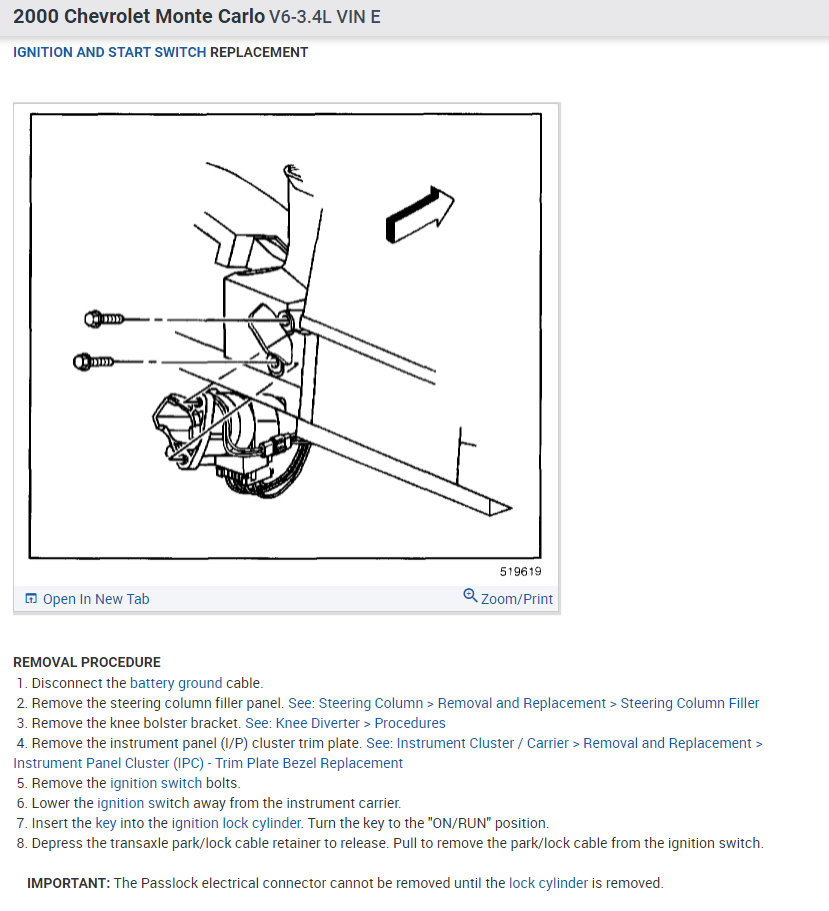 2000 Chevrolet Monte Carlo V6-3.4L VIN E

IGNITION AND START SWITCH REPLACEMENT

519619

Open In New Tab

Zoom/Print

REMOVAL PROCEDURE

1. Disconnect the battery ground cable.
2. Remove the steering column filler panel. See: Steering Column > Removal and Replacement > Steering Column Filler
3. Remove the knee bolster bracket. See: Knee Diverter > Procedures
4. Remove the instrument panel (I/P) cluster trim plate. See: Instrument Cluster / Carrier > Removal and Replacement > Instrument Panel Cluster (IPC) - Trim Plate Bezel Replacement
5. Remove the ignition switch bolts.
6. Lower the ignition switch away from the instrument carrier.
7. Insert the key into the ignition lock cylinder. Turn the key to the "ON/RUN" position.
8. Depress the transaxle park/lock cable retainer to release. Pull to remove the park/lock cable from the ignition switch.

IMPORTANT: The Passlock electrical connector cannot be removed until the lock cylinder is removed.