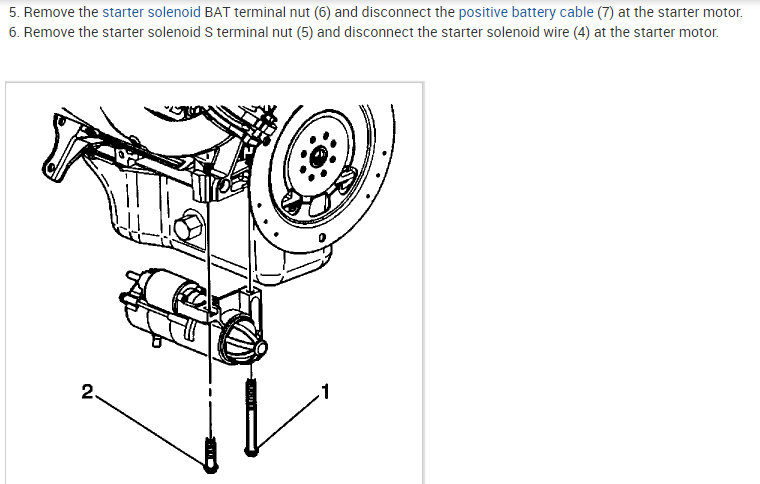 5. Remove the starter solenoid BAT terminal nut (6) and disconnect the positive battery cable (7) at the starter motor.
6. Remove the starter solenoid S terminal nut (5) and disconnect the starter solenoid wire (4) at the starter motor.

2

1