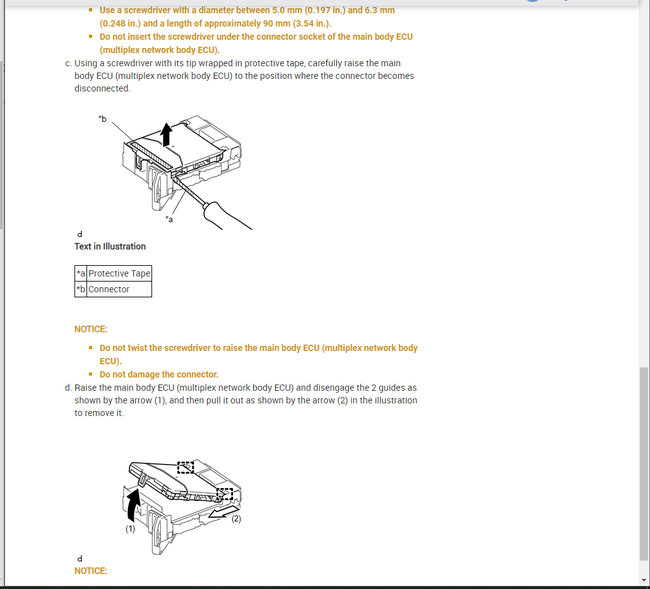 - Use a screwdriver with a diameter between 5.0 mm (0.197 in.) and 6.3 mm (0.248 in.) and a length of approximately 90 mm (3.54 in.).
- Do not insert the screwdriver under the connector socket of the main body ECU (multiplex network body ECU).

c. Using a screwdriver with its tip wrapped in protective tape, carefully raise the main body ECU (multiplex network body ECU) to the position where the connector becomes disconnected.

*b

*a

d

Text in Illustration

| *a | Protective Tape |
|---|---|
| *b | Connector |

NOTICE:

- Do not twist the screwdriver to raise the main body ECU (multiplex network body ECU).
- Do not damage the connector.

d. Raise the main body ECU (multiplex network body ECU) and disengage the 2 guides as shown by the arrow (1), and then pull it out as shown by the arrow (2) in the illustration to remove it.

(1)

(2)

d

NOTICE: