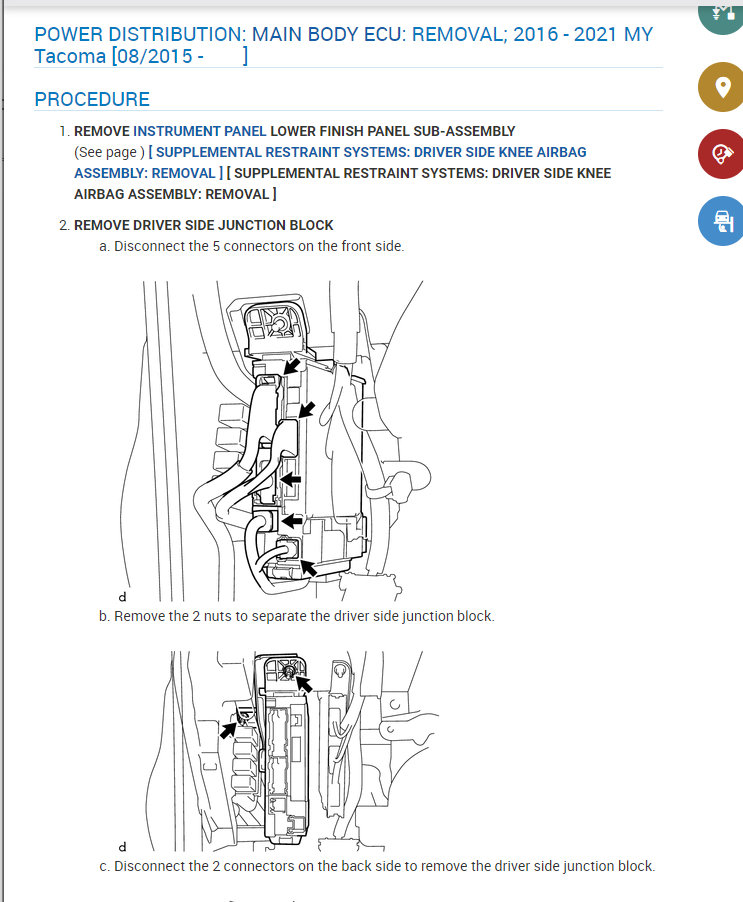 POWER DISTRIBUTION: MAIN BODY ECU: REMOVAL; 2016 - 2021 MY Tacoma [08/2015 - ]

PROCEDURE

1. REMOVE INSTRUMENT PANEL LOWER FINISH PANEL SUB-ASSEMBLY
(See page ) [ SUPPLEMENTAL RESTRAINT SYSTEMS: DRIVER SIDE KNEE AIRBAG ASSEMBLY: REMOVAL ] [ SUPPLEMENTAL RESTRAINT SYSTEMS: DRIVER SIDE KNEE AIRBAG ASSEMBLY: REMOVAL ]

2. REMOVE DRIVER SIDE JUNCTION BLOCK
a. Disconnect the 5 connectors on the front side.

d

b. Remove the 2 nuts to separate the driver side junction block.

d

c. Disconnect the 2 connectors on the back side to remove the driver side junction block.