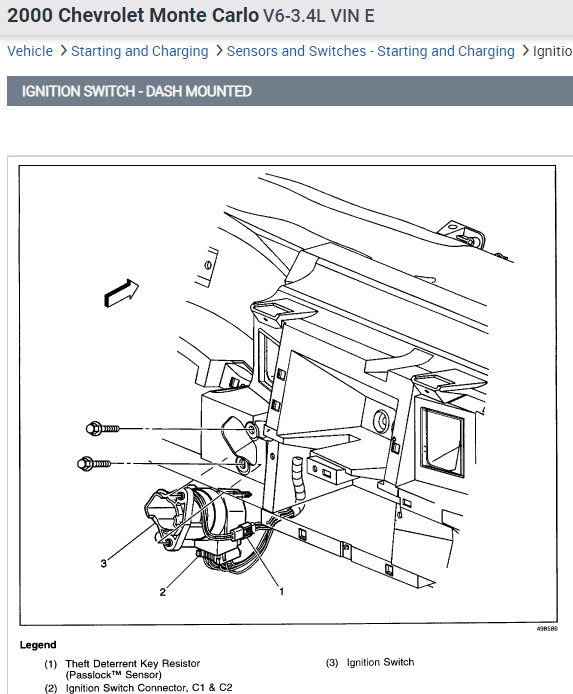 2000 Chevrolet Monte Carlo V6-3.4L VIN E

Vehicle > Starting and Charging > Sensors and Switches - Starting and Charging > Ignitio

IGNITION SWITCH - DASH MOUNTED

3

2

1

498586

Legend

(1) Theft Deterrent Key Resistor (Passlock™ Sensor)

(2) Ignition Switch Connector, C1 & C2

(3) Ignition Switch