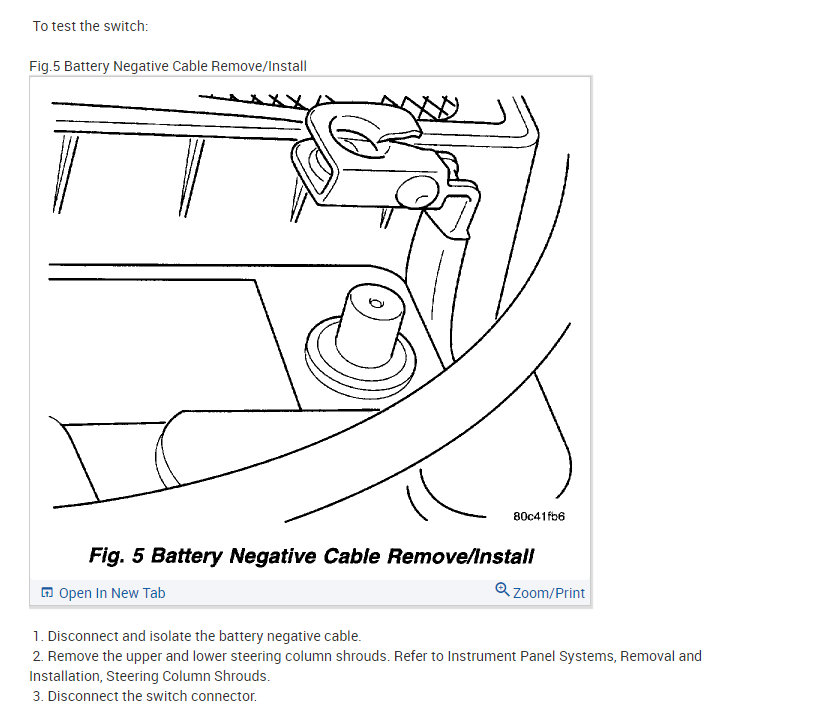 To test the switch:

Fig.5 Battery Negative Cable Remove/Install

80c41fb6

Fig. 5 Battery Negative Cable Remove/Install

Open In New Tab

Zoom/Print

1. Disconnect and isolate the battery negative cable.
2. Remove the upper and lower steering column shrouds. Refer to Instrument Panel Systems, Removal and Installation, Steering Column Shrouds.
3. Disconnect the switch connector.