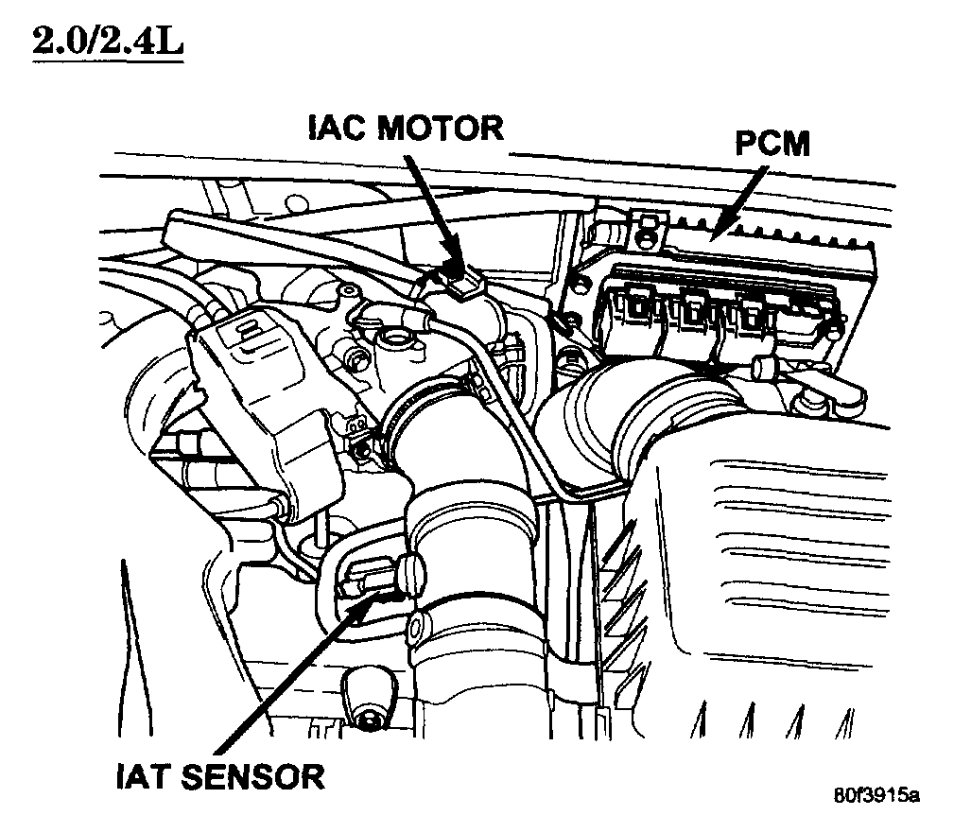 2.0/2.4L

IAC MOTOR

PCM

IAT SENSOR

80f3915a