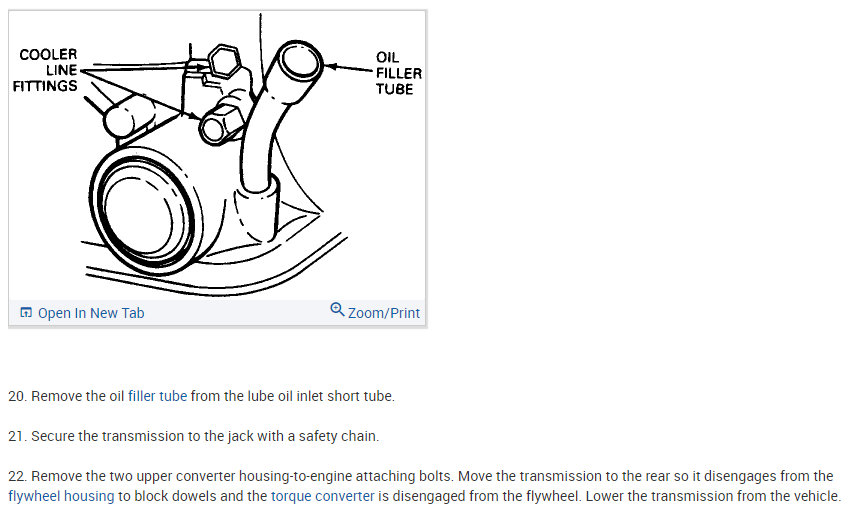 COOLER LINE FITTINGS

OIL FILLER TUBE

Open In New Tab

Zoom/Print

20. Remove the oil filler tube from the lube oil inlet short tube.

21. Secure the transmission to the jack with a safety chain.

22. Remove the two upper converter housing-to-engine attaching bolts. Move the transmission to the rear so it disengages from the flywheel housing to block dowels and the torque converter is disengaged from the flywheel. Lower the transmission from the vehicle.