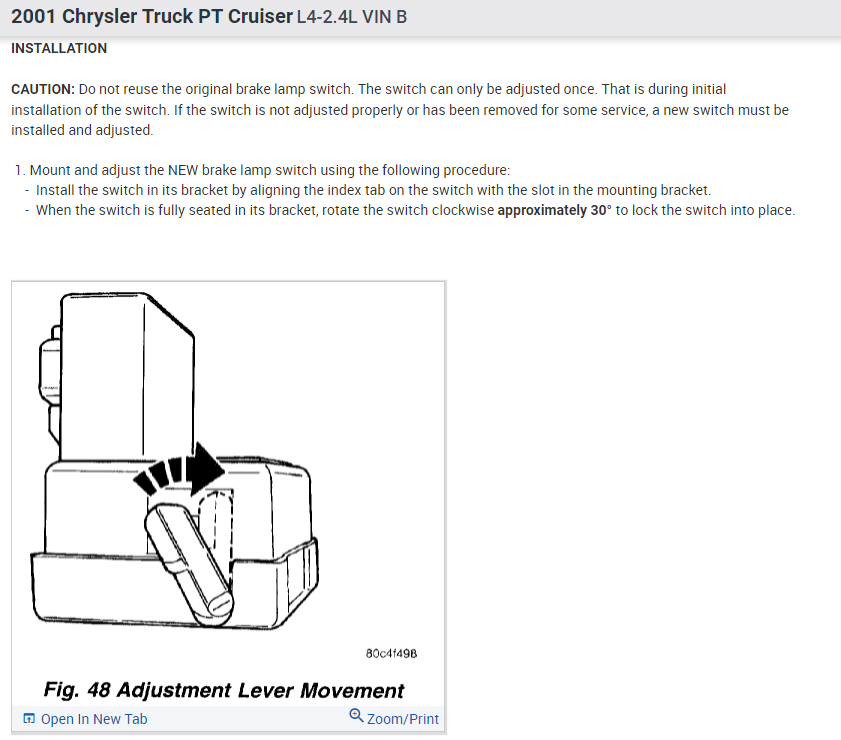 2001 Chrysler Truck PT Cruiser L4-2.4L VIN B

INSTALLATION

CAUTION: Do not reuse the original brake lamp switch. The switch can only be adjusted once. That is during initial installation of the switch. If the switch is not adjusted properly or has been removed for some service, a new switch must be installed and adjusted.

1. Mount and adjust the NEW brake lamp switch using the following procedure:
- Install the switch in its bracket by aligning the index tab on the switch with the slot in the mounting bracket.
- When the switch is fully seated in its bracket, rotate the switch clockwise approximately 30° to lock the switch into place.

80c4f498

Fig. 48 Adjustment Lever Movement

Open In New Tab

Zoom/Print