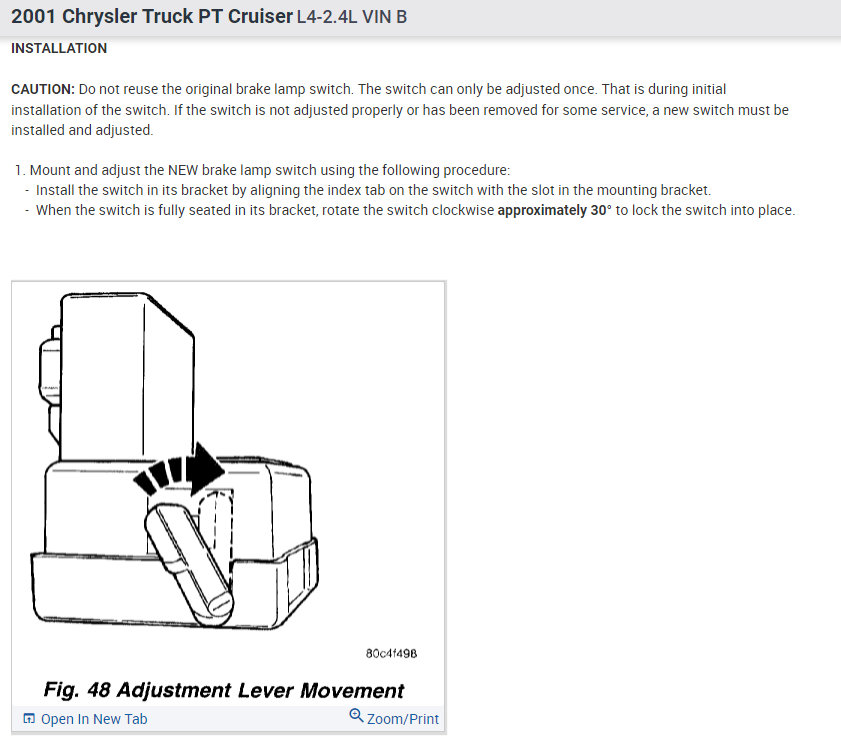 2001 Chrysler Truck PT Cruiser L4-2.4L VIN B

INSTALLATION

CAUTION: Do not reuse the original brake lamp switch. The switch can only be adjusted once. That is during initial installation of the switch. If the switch is not adjusted properly or has been removed for some service, a new switch must be installed and adjusted.

1. Mount and adjust the NEW brake lamp switch using the following procedure:
- Install the switch in its bracket by aligning the index tab on the switch with the slot in the mounting bracket.
- When the switch is fully seated in its bracket, rotate the switch clockwise approximately 30° to lock the switch into place.

80c4f498

Fig. 48 Adjustment Lever Movement

Open In New Tab

Zoom/Print