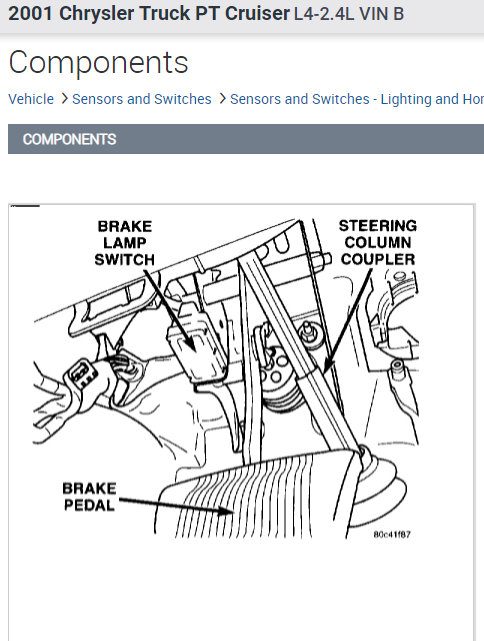 2001 Chrysler Truck PT Cruiser L4-2.4L VIN B

Components

Vehicle > Sensors and Switches > Sensors and Switches - Lighting and Hor

COMPONENTS

BRAKE LAMP SWITCH

STEERING COLUMN COUPLER

BRAKE PEDAL

80c41f87