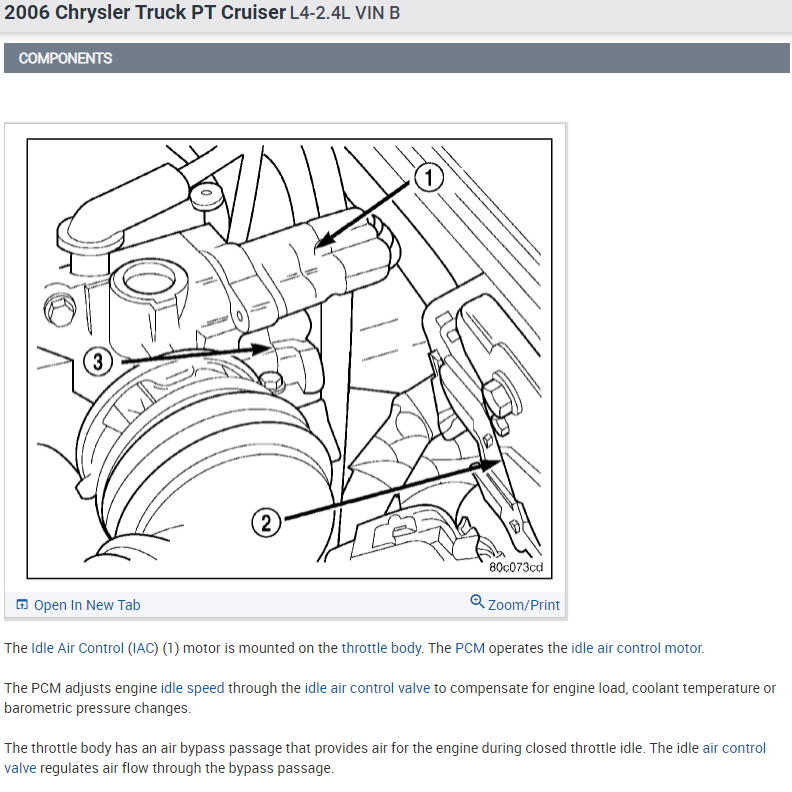 2006 Chrysler Truck PT Cruiser L4-2.4L VIN B

COMPONENTS

1

3

2

80c073cd

Open In New Tab

Zoom/Print

The Idle Air Control (IAC) (1) motor is mounted on the throttle body. The PCM operates the idle air control motor.

The PCM adjusts engine idle speed through the idle air control valve to compensate for engine load, coolant temperature or barometric pressure changes.

The throttle body has an air bypass passage that provides air for the engine during closed throttle idle. The idle air control valve regulates air flow through the bypass passage.