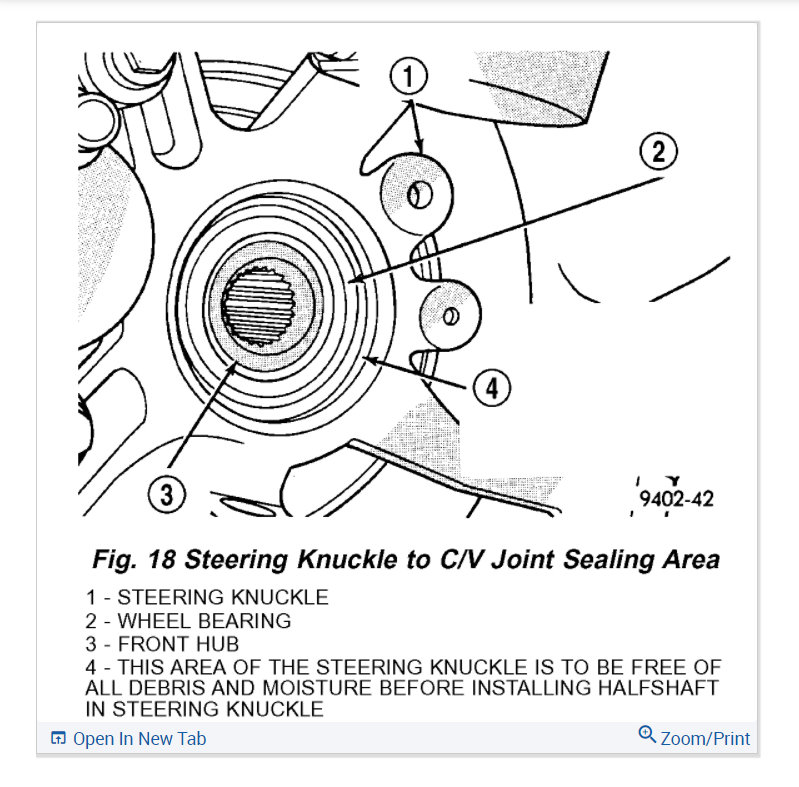 1
2
4
3
9402-42

Fig. 18 Steering Knuckle to C/V Joint Sealing Area

1 - STEERING KNUCKLE
2 - WHEEL BEARING
3 - FRONT HUB
4 - THIS AREA OF THE STEERING KNUCKLE IS TO BE FREE OF ALL DEBRIS AND MOISTURE BEFORE INSTALLING HALFSHAFT IN STEERING KNUCKLE

Open In New Tab
Zoom/Print