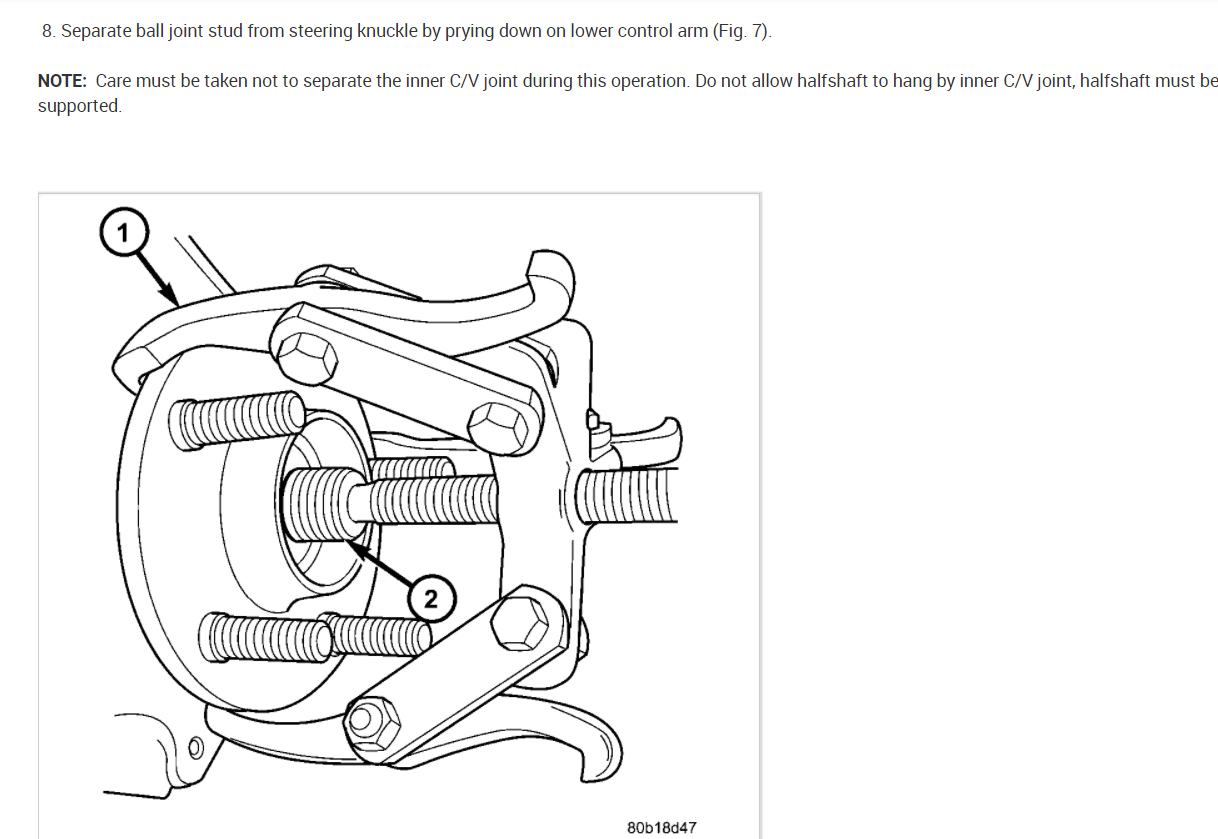 8. Separate ball joint stud from steering knuckle by prying down on lower control arm (Fig. 7).

NOTE: Care must be taken not to separate the inner C/V joint during this operation. Do not allow halfshaft to hang by inner C/V joint, halfshaft must be supported.

1

2

80b18d47