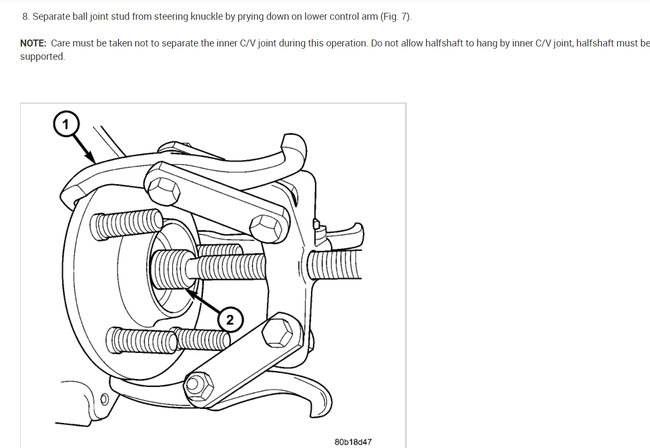 8. Separate ball joint stud from steering knuckle by prying down on lower control arm (Fig. 7).

NOTE: Care must be taken not to separate the inner C/V joint during this operation. Do not allow halfshaft to hang by inner C/V joint, halfshaft must be supported.

1

2

80b18d47