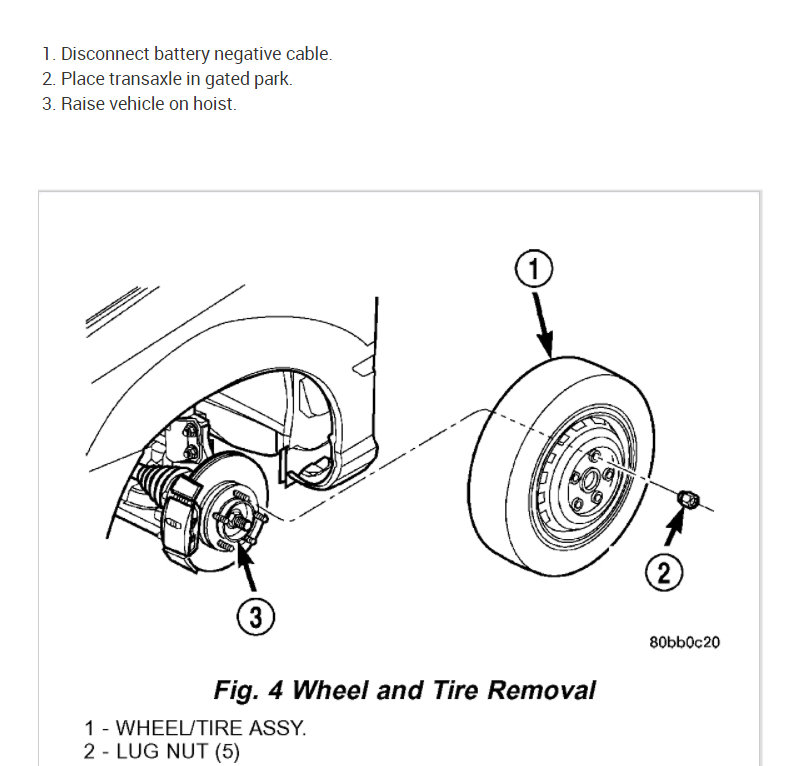 1. Disconnect battery negative cable.
2. Place transaxle in gated park.
3. Raise vehicle on hoist.

1

2

3

80bb0c20

Fig. 4 Wheel and Tire Removal

1 - WHEEL/TIRE ASSY.
2 - LUG NUT (5)