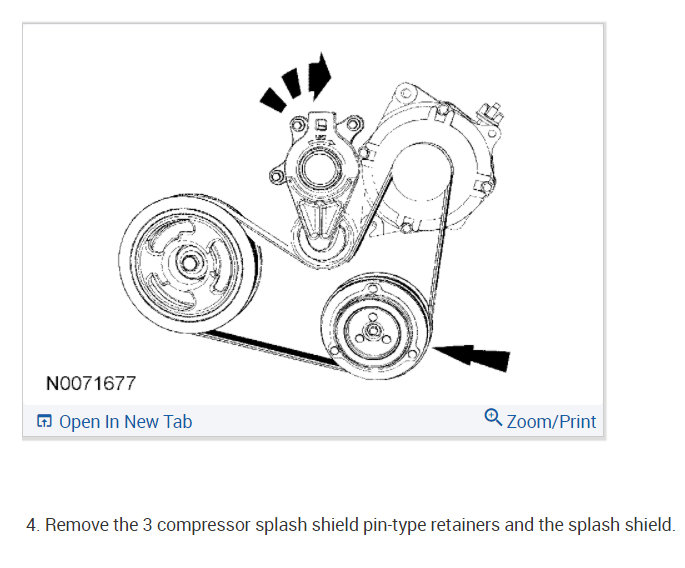 N0071677

Open In New Tab

Zoom/Print

4. Remove the 3 compressor splash shield pin-type retainers and the splash shield.