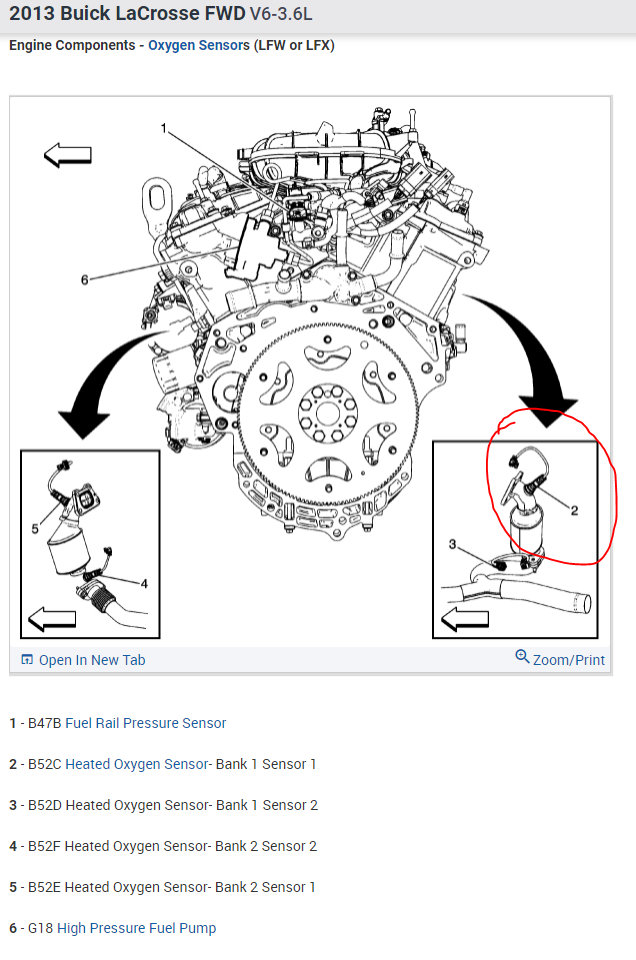 2013 Buick LaCrosse FWD V6-3.6L

Engine Components - Oxygen Sensors (LFW or LFX)

1

6

5

4

2

3

Open In New Tab

Zoom/Print

1 - B47B Fuel Rail Pressure Sensor

2 - B52C Heated Oxygen Sensor- Bank 1 Sensor 1

3 - B52D Heated Oxygen Sensor- Bank 1 Sensor 2

4 - B52F Heated Oxygen Sensor- Bank 2 Sensor 2

5 - B52E Heated Oxygen Sensor- Bank 2 Sensor 1

6 - G18 High Pressure Fuel Pump