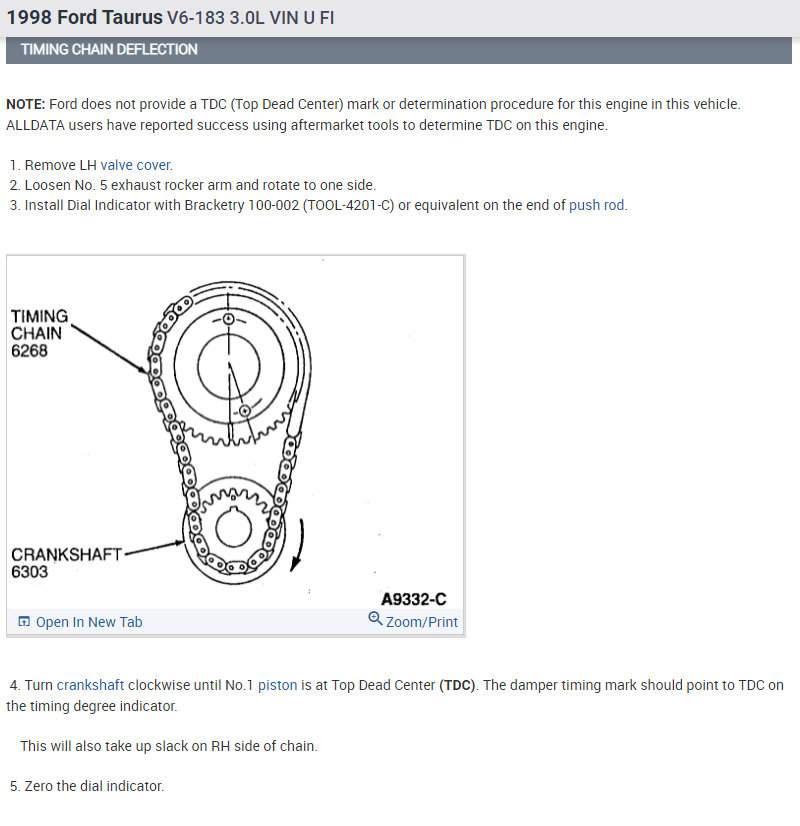 1998 Ford Taurus V6-183 3.0L VIN U FI

TIMING CHAIN DEFLECTION

NOTE: Ford does not provide a TDC (Top Dead Center) mark or determination procedure for this engine in this vehicle. ALLDATA users have reported success using aftermarket tools to determine TDC on this engine.

1. Remove LH valve cover.
2. Loosen No. 5 exhaust rocker arm and rotate to one side.
3. Install Dial Indicator with Bracketry 100-002 (TOOL-4201-C) or equivalent on the end of push rod.

TIMING CHAIN 6268

CRANKSHAFT 6303

A9332-C

Open In New Tab

Zoom/Print

4. Turn crankshaft clockwise until No.1 piston is at Top Dead Center (TDC). The damper timing mark should point to TDC on the timing degree indicator.

This will also take up slack on RH side of chain.

5. Zero the dial indicator.