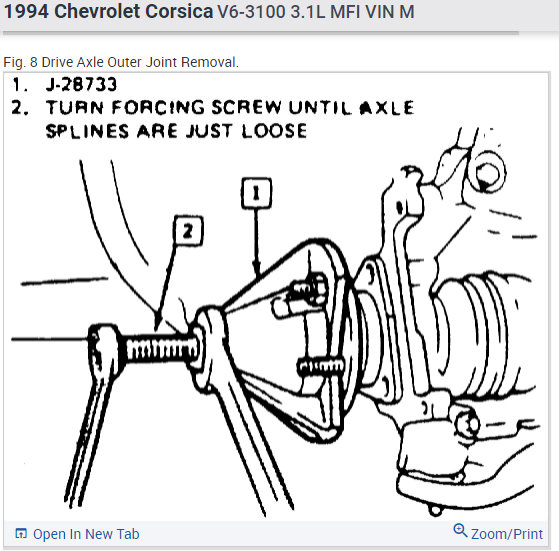 1994 Chevrolet Corsica V6-3100 3.1L MFI VIN M

Fig. 8 Drive Axle Outer Joint Removal.

1. J-28733
2. TURN FORCING SCREW UNTIL AXLE SPLINES ARE JUST LOOSE

1

2

Open In New Tab

Zoom/Print