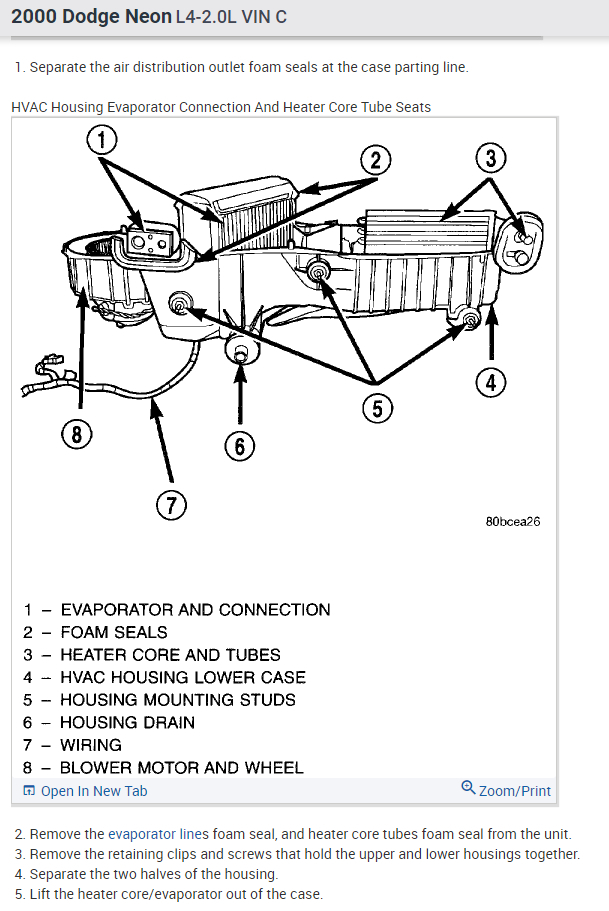 2000 Dodge Neon L4-2.0L VIN C

1. Separate the air distribution outlet foam seals at the case parting line.

HVAC Housing Evaporator Connection And Heater Core Tube Seats

1
2
3
4
5
6
7
8

80bcea26

1 – EVAPORATOR AND CONNECTION
2 – FOAM SEALS
3 – HEATER CORE AND TUBES
4 – HVAC HOUSING LOWER CASE
5 – HOUSING MOUNTING STUDS
6 – HOUSING DRAIN
7 – WIRING
8 – BLOWER MOTOR AND WHEEL

Open In New Tab
Zoom/Print

2. Remove the evaporator lines foam seal, and heater core tubes foam seal from the unit.
3. Remove the retaining clips and screws that hold the upper and lower housings together.
4. Separate the two halves of the housing.
5. Lift the heater core/evaporator out of the case.