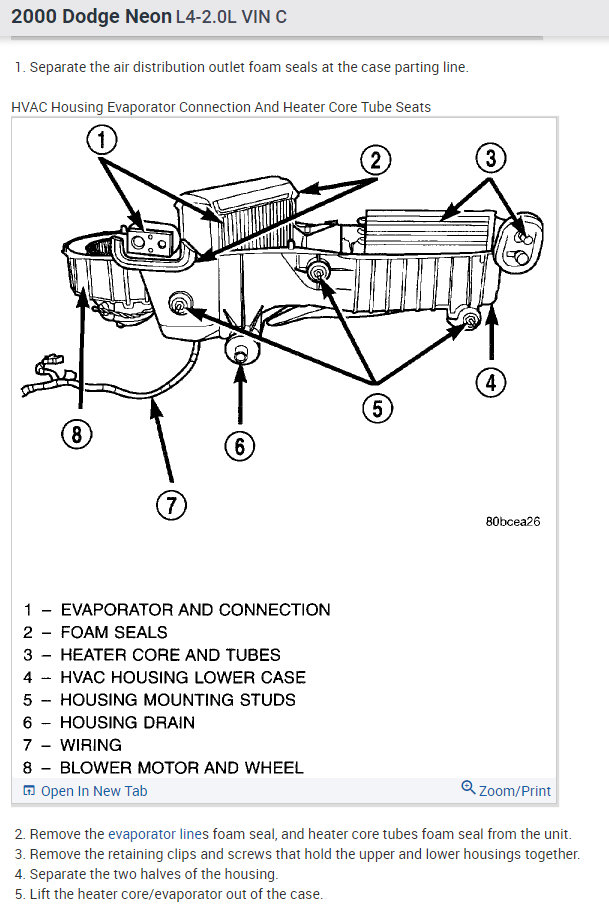 2000 Dodge Neon L4-2.0L VIN C

1. Separate the air distribution outlet foam seals at the case parting line.

HVAC Housing Evaporator Connection And Heater Core Tube Seats

1
2
3
4
5
6
7
8

80bcea26

1 – EVAPORATOR AND CONNECTION
2 – FOAM SEALS
3 – HEATER CORE AND TUBES
4 – HVAC HOUSING LOWER CASE
5 – HOUSING MOUNTING STUDS
6 – HOUSING DRAIN
7 – WIRING
8 – BLOWER MOTOR AND WHEEL

Open In New Tab
Zoom/Print

2. Remove the evaporator lines foam seal, and heater core tubes foam seal from the unit.
3. Remove the retaining clips and screws that hold the upper and lower housings together.
4. Separate the two halves of the housing.
5. Lift the heater core/evaporator out of the case.