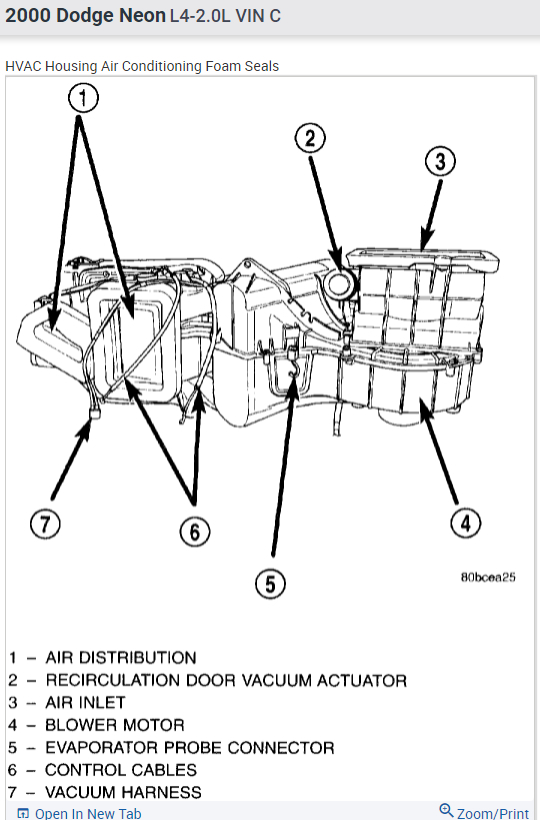 2000 Dodge Neon L4-2.0L VIN C

HVAC Housing Air Conditioning Foam Seals

1

2

3

7

6

5

4

80bcea25

1 – AIR DISTRIBUTION
2 – RECIRCULATION DOOR VACUUM ACTUATOR
3 – AIR INLET
4 – BLOWER MOTOR
5 – EVAPORATOR PROBE CONNECTOR
6 – CONTROL CABLES
7 – VACUUM HARNESS

Open In New Tab

Zoom/Print