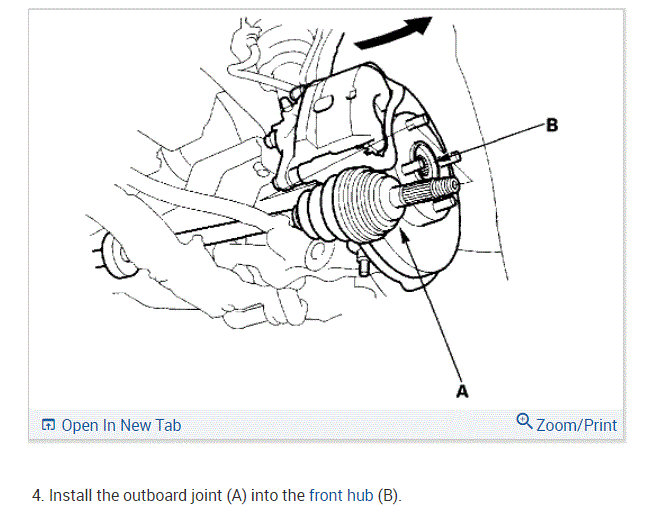 B

A

Open In New Tab

Zoom/Print

4. Install the outboard joint (A) into the front hub (B).