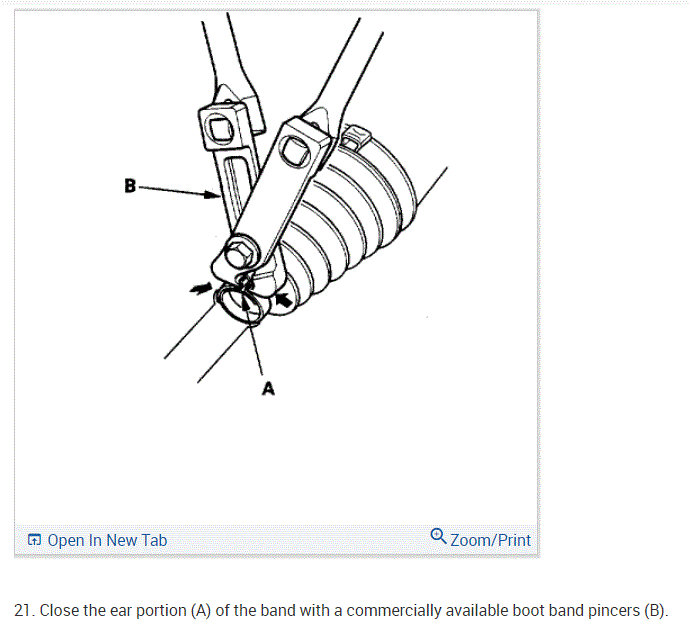 B

A

Open In New Tab

Zoom/Print

21. Close the ear portion (A) of the band with a commercially available boot band pincers (B).