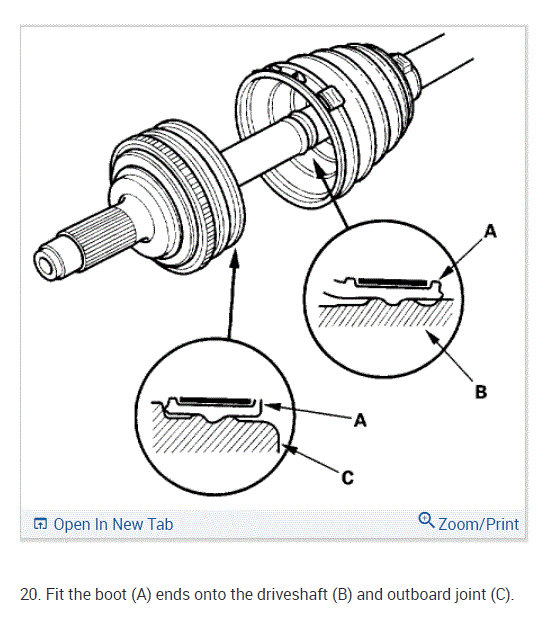 A

B

A

C

Open In New Tab

Zoom/Print

20. Fit the boot (A) ends onto the driveshaft (B) and outboard joint (C).