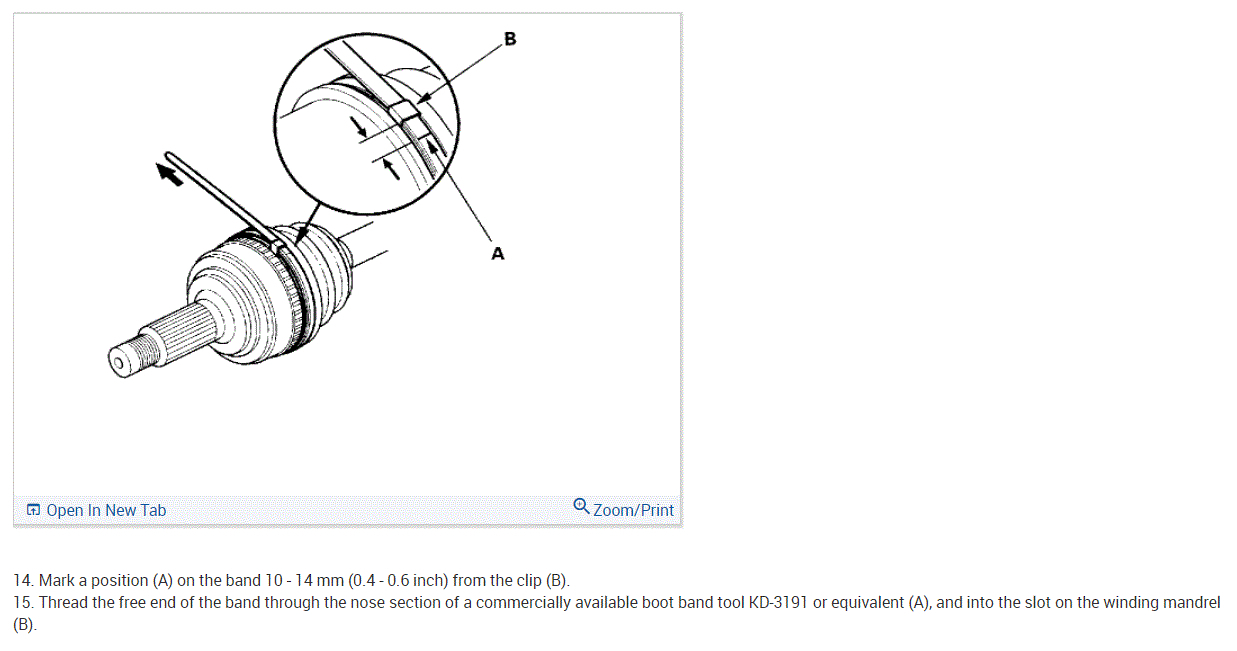 B

A

Open In New Tab

Zoom/Print

14. Mark a position (A) on the band 10 - 14 mm (0.4 - 0.6 inch) from the clip (B).
15. Thread the free end of the band through the nose section of a commercially available boot band tool KD-3191 or equivalent (A), and into the slot on the winding mandrel (B).