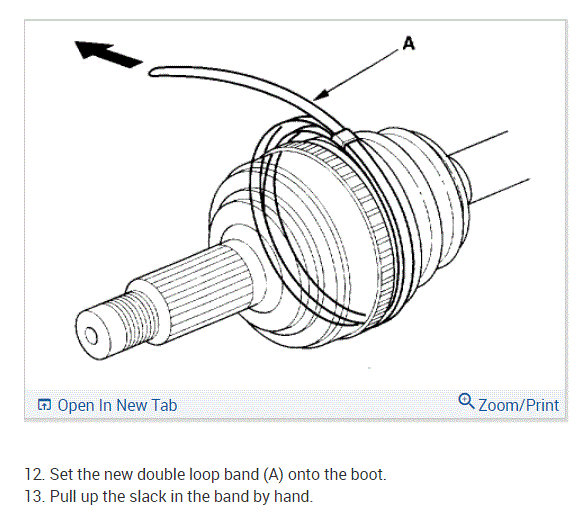 A

Open In New Tab

Zoom/Print

12. Set the new double loop band (A) onto the boot.
13. Pull up the slack in the band by hand.