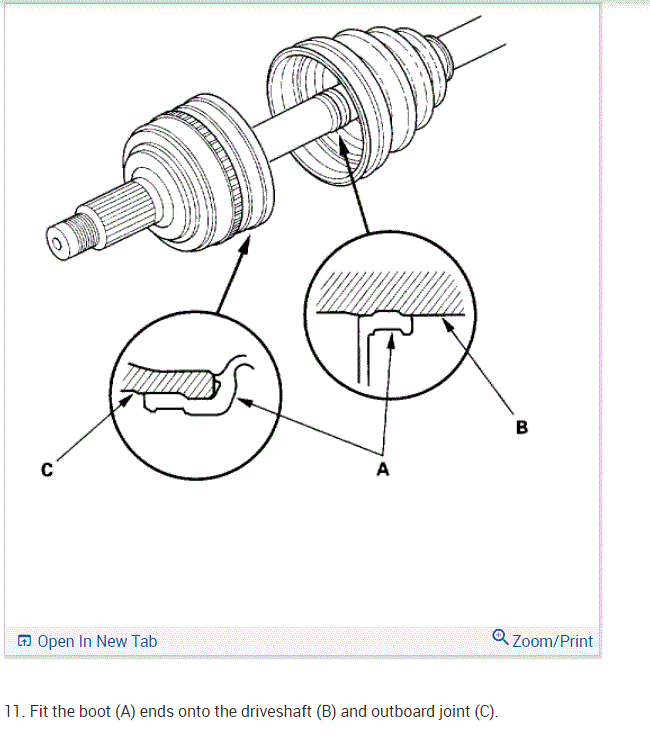 B

C

A

Open In New Tab

Zoom/Print

11. Fit the boot (A) ends onto the driveshaft (B) and outboard joint (C).