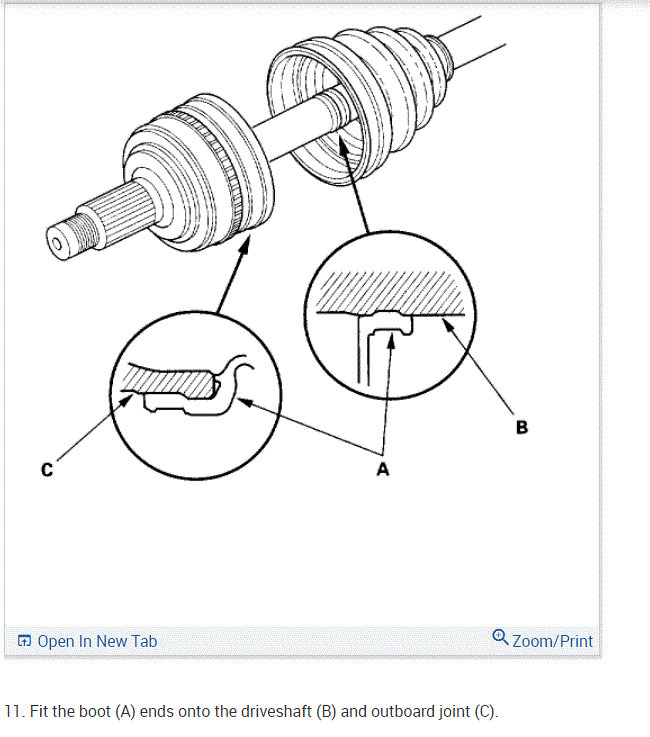 B

C

A

Open In New Tab

Zoom/Print

11. Fit the boot (A) ends onto the driveshaft (B) and outboard joint (C).