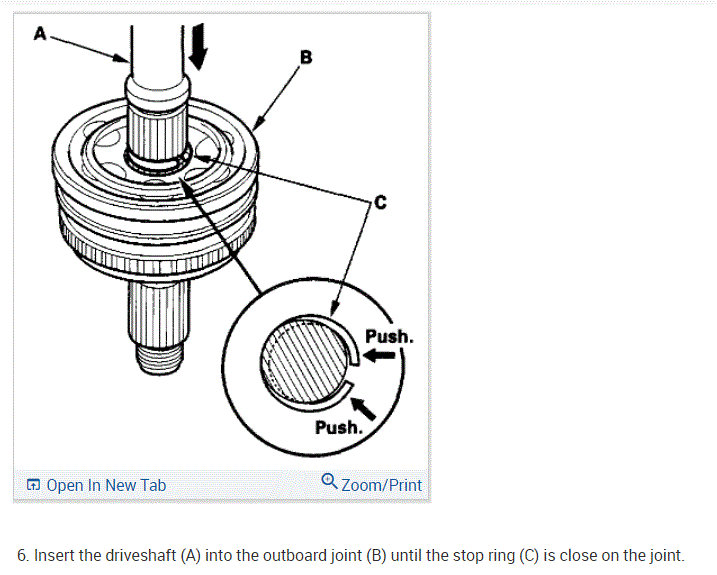 A

B

C

Push.

Push.

Open In New Tab

Zoom/Print

6. Insert the driveshaft (A) into the outboard joint (B) until the stop ring (C) is close on the joint.